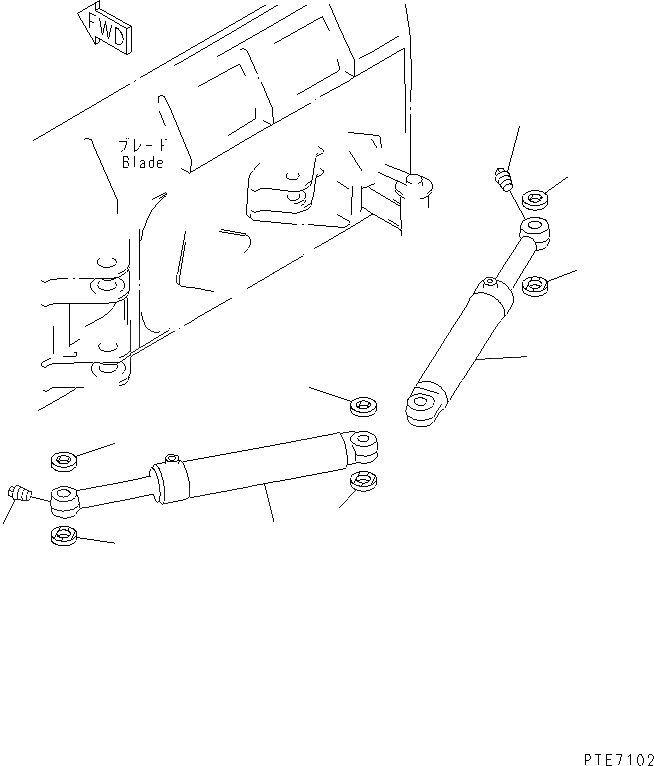 FWD

ブレード
Blade

PTE7102