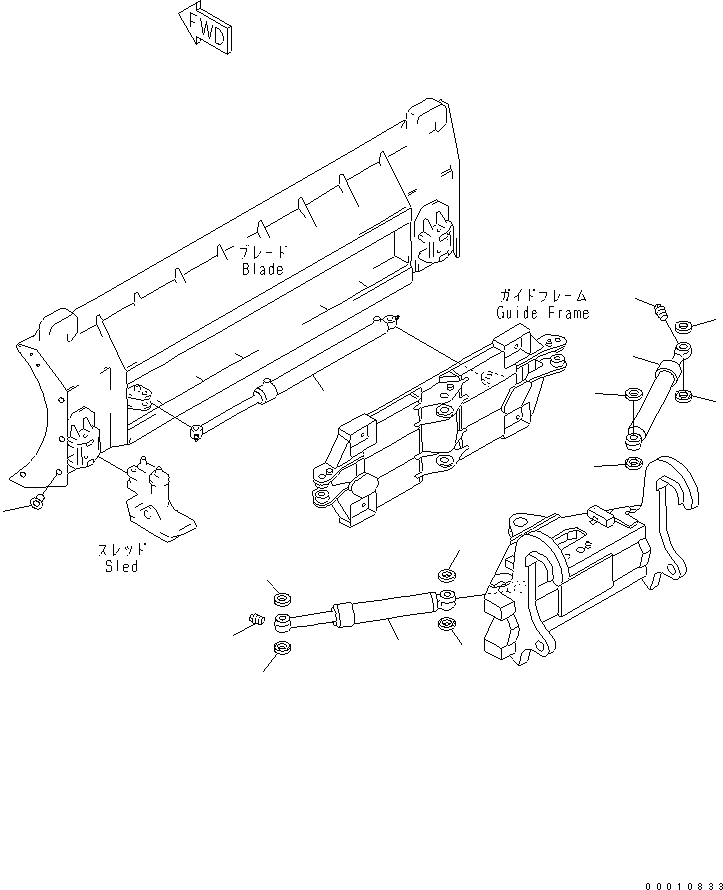 FWD

ブレード
Blade

ガイドフレーム
Guide Frame

スレッド
Sled

00010833