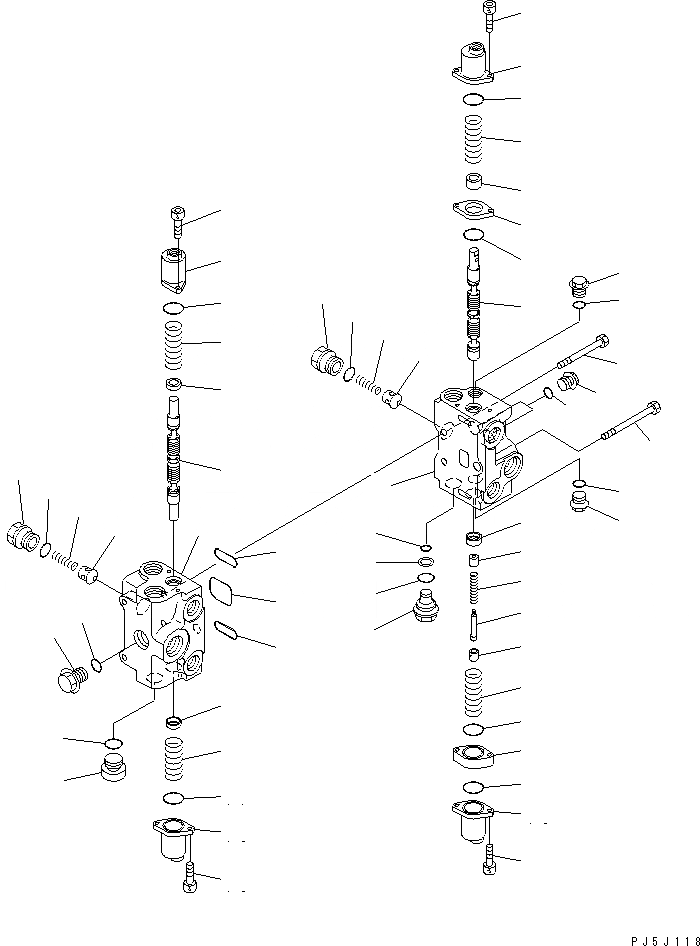 PJ5J118