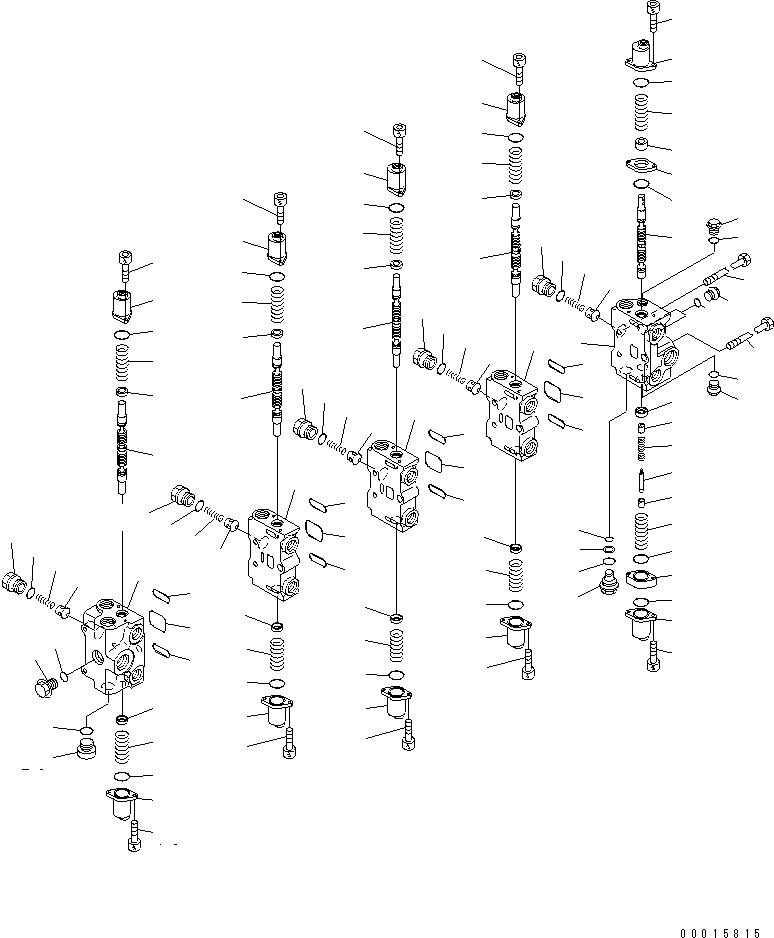 00015815