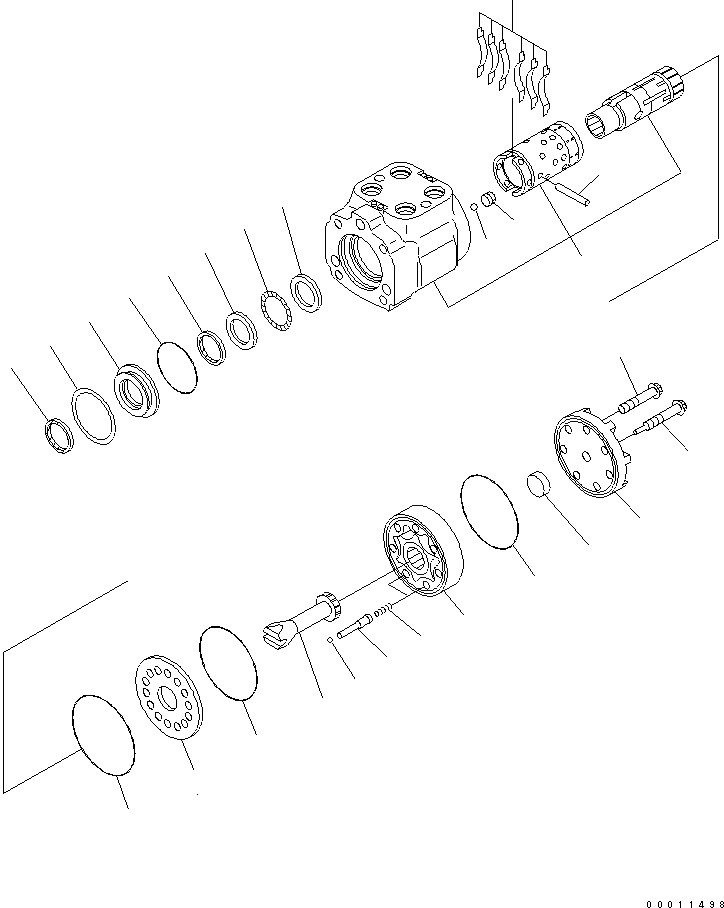 00011498