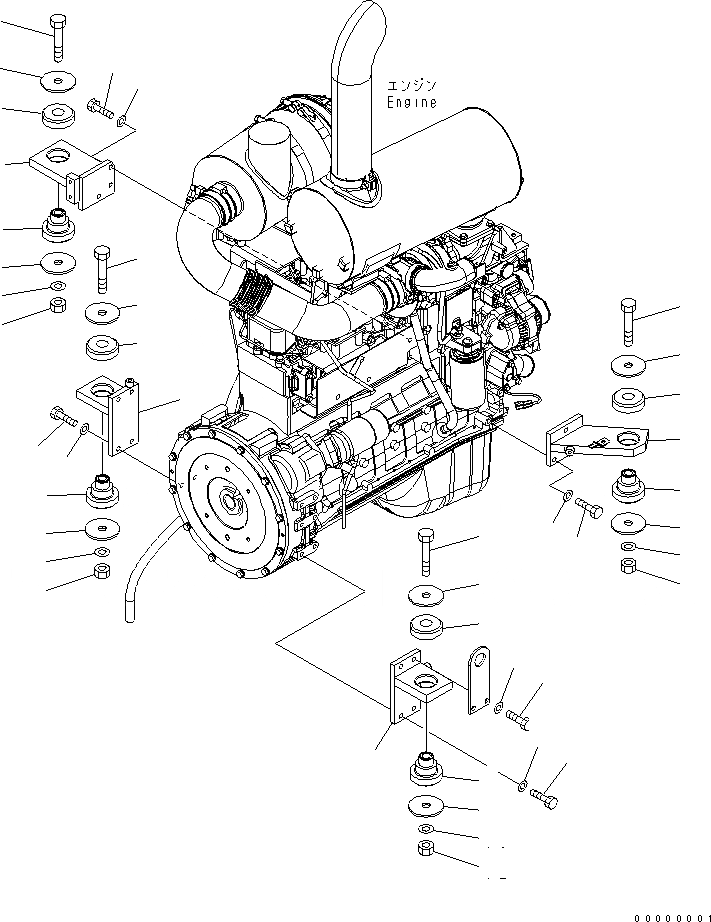 エンジン
Engine

00000001