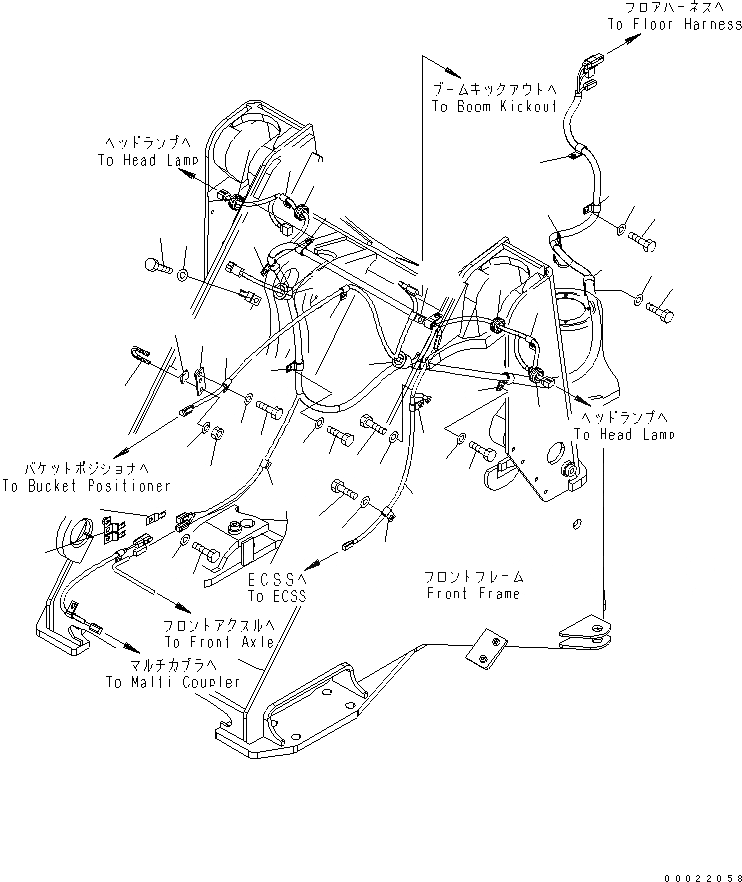 フロアハーネスへ
To Floor Harness

ブームキックアウトへ
To Boom Kickout

ヘッドランプへ
To Head Lamp

ヘッドランプへ
To Head Lamp

バケットポジショナへ
To Bucket Positioner

ECSSへ
To ECSS

フロントフレーム
Front Frame

フロントアクスルへ
To Front Axle

マルチカプラへ
To Malti Coupler

00022058