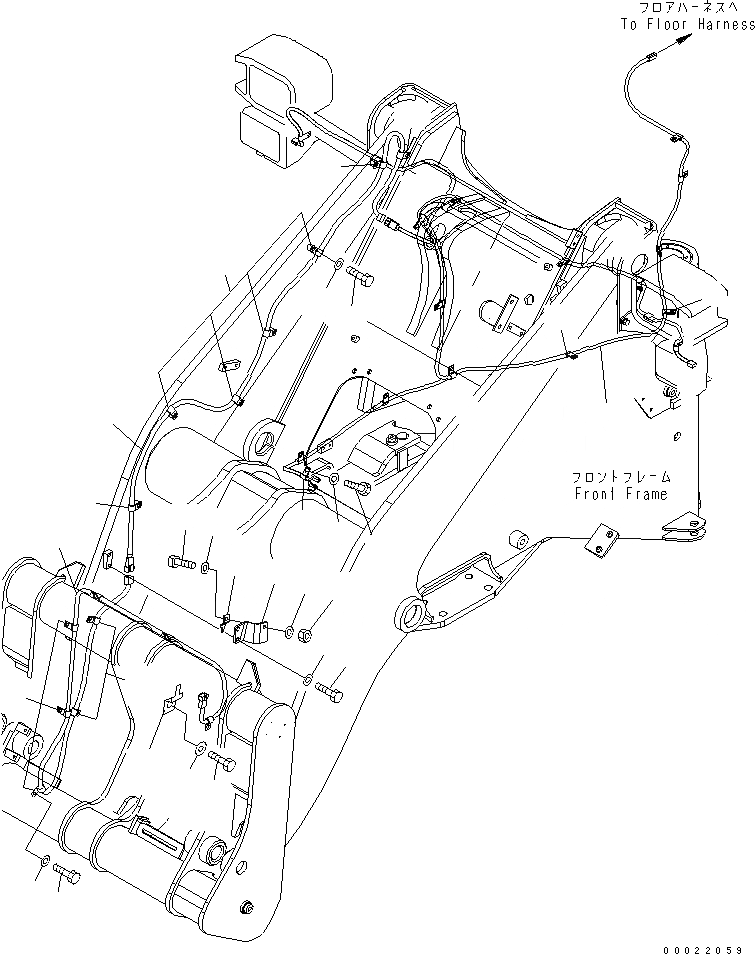 フロアハーネスへ
To Floor Harness

フロントフレーム
Front Frame

00022059