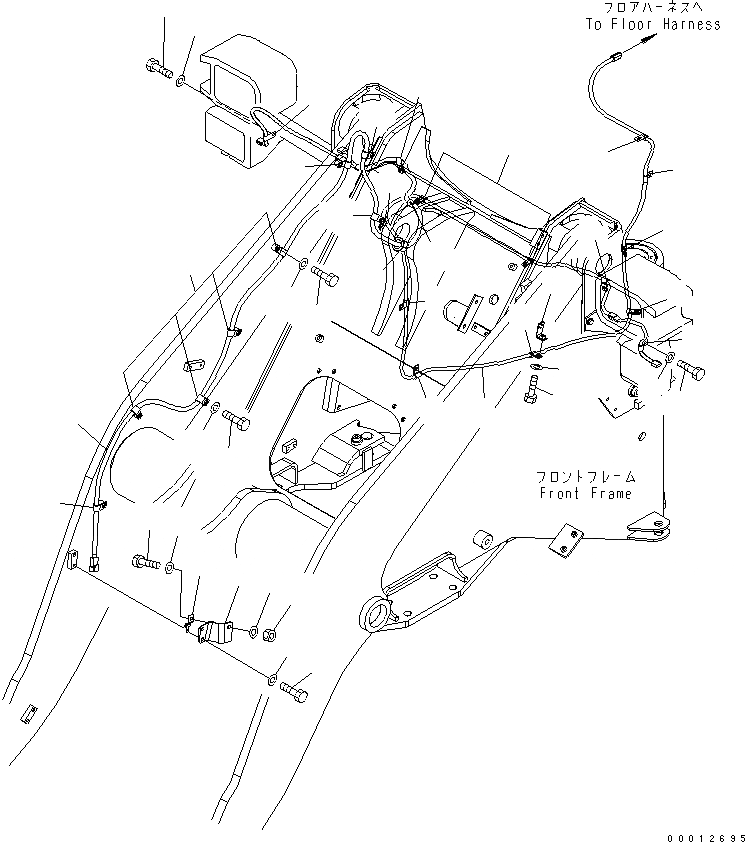 フロアハーネスへ
To Floor Harness

フロントフレーム
Front Frame

00012695