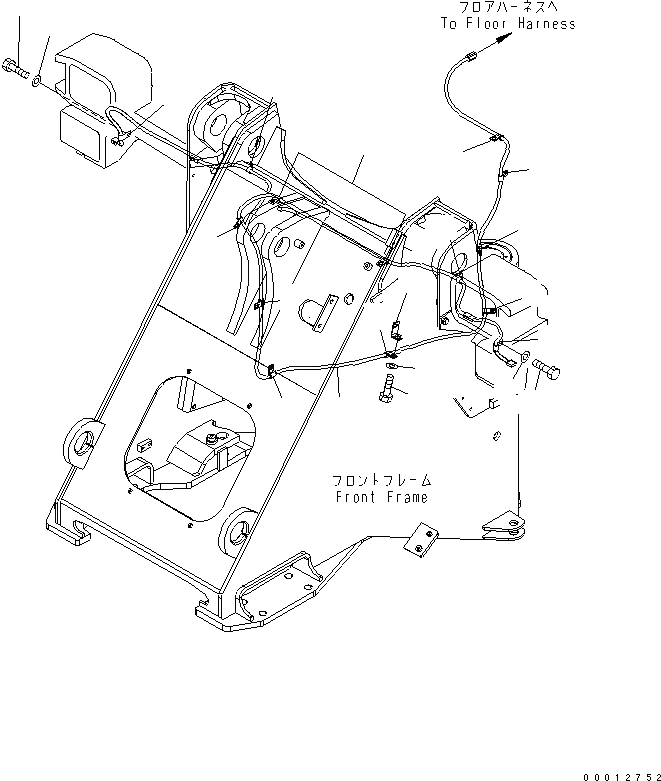 フロアハーネスへ
To Floor Harness

フロントフレーム
Front Frame

00012752