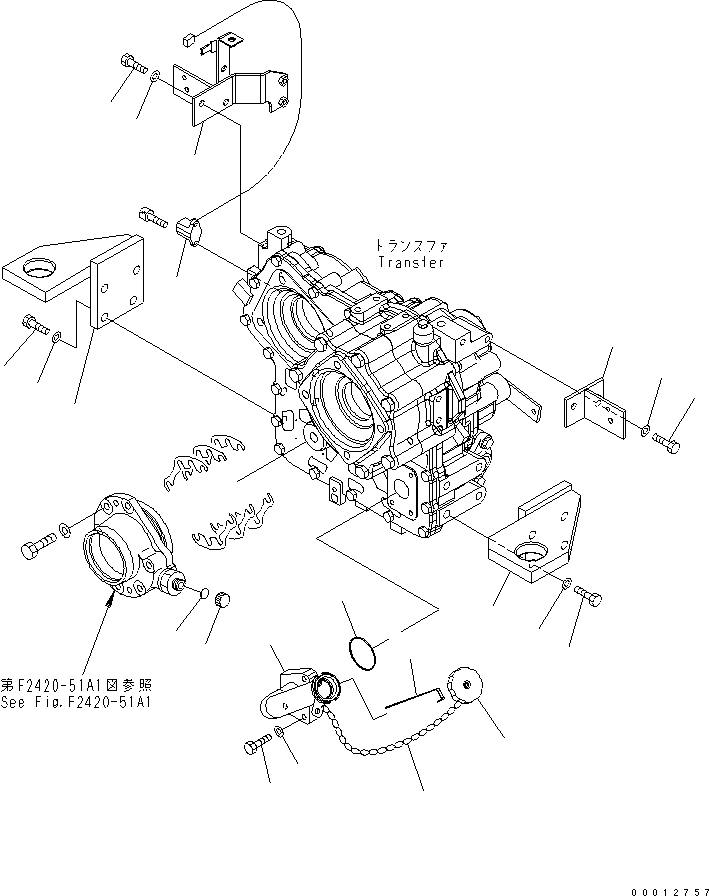 トランスファ
Transfer

第F2420-51A1図参照
See Fig.F2420-51A1

00012757