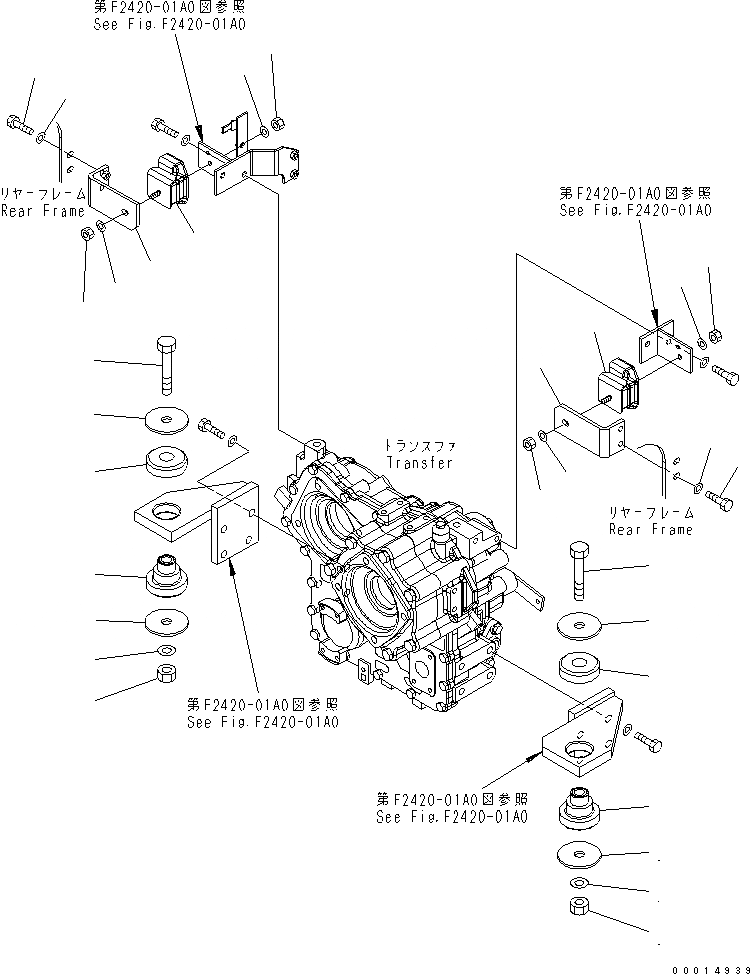 第F2420-01A0図参照
See Fig.F2420-01A0

リヤーフレーム
Rear Frame

第F2420-01A0図参照
See Fig.F2420-01A0

トランスファ
Transfer

リヤーフレーム
Rear Frame

第F2420-01A0図参照
See Fig.F2420-01A0

第F2420-01A0図参照
See Fig.F2420-01A0

00014939