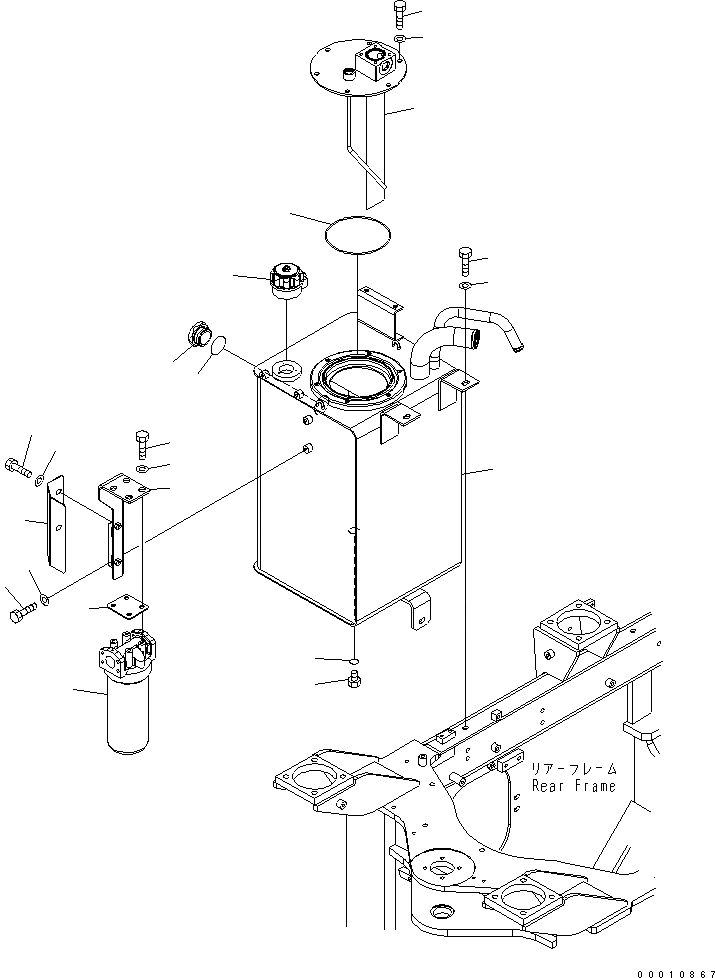 リアーフレーム
Rear Frame

00010867