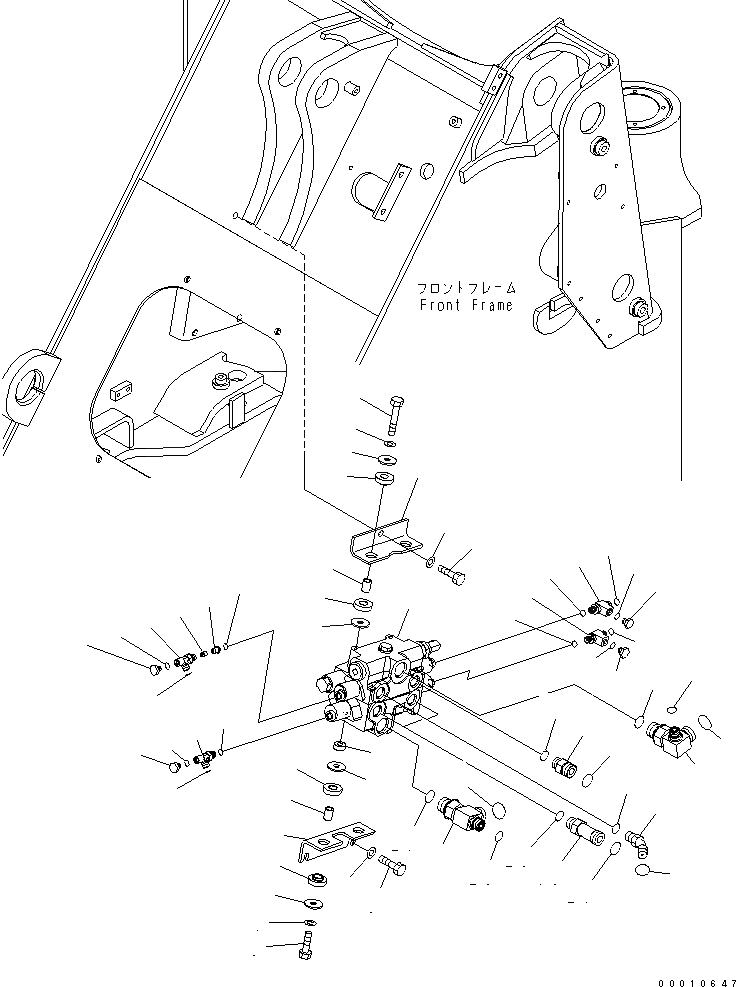 フロントフレーム
Front Frame

00010647