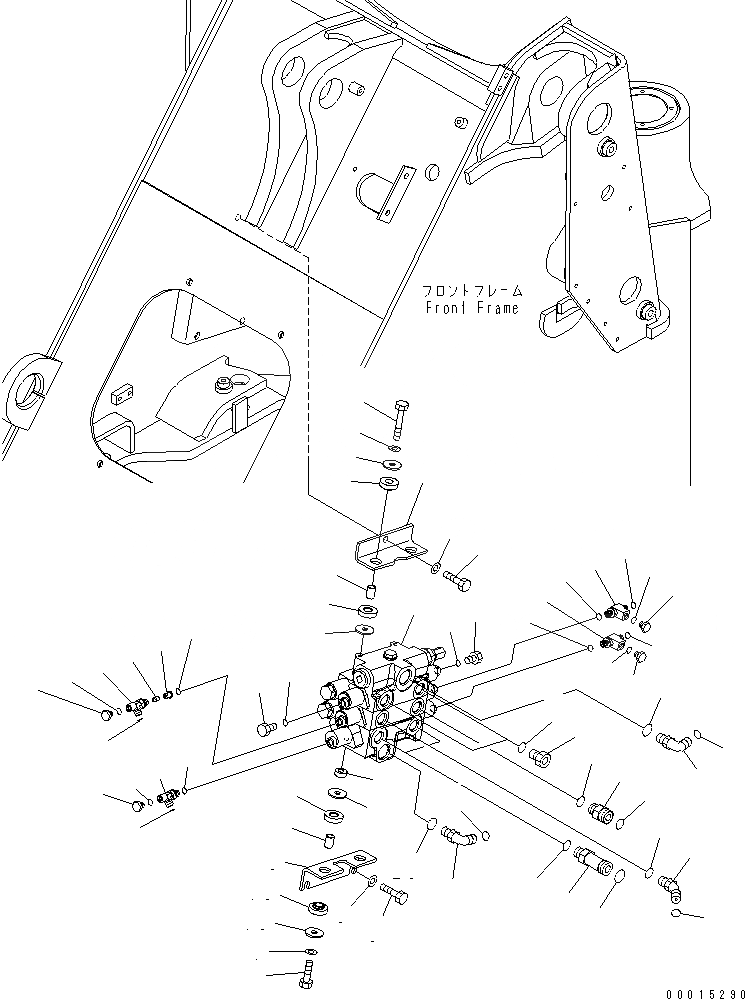 フロントフレーム
Front Frame

00015290