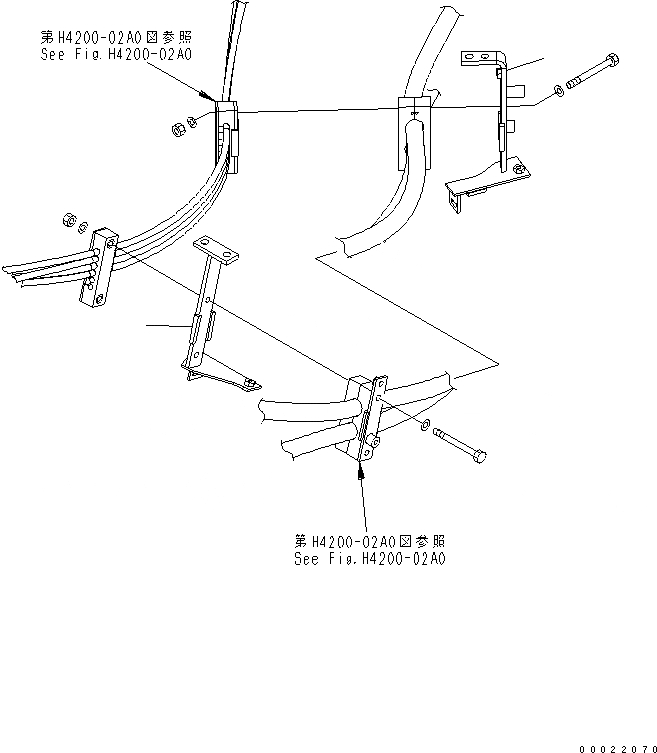 第H4200-02A0図参照
See Fig.H4200-02A0

第H4200-02A0図参照
See Fig.H4200-02A0

00022070