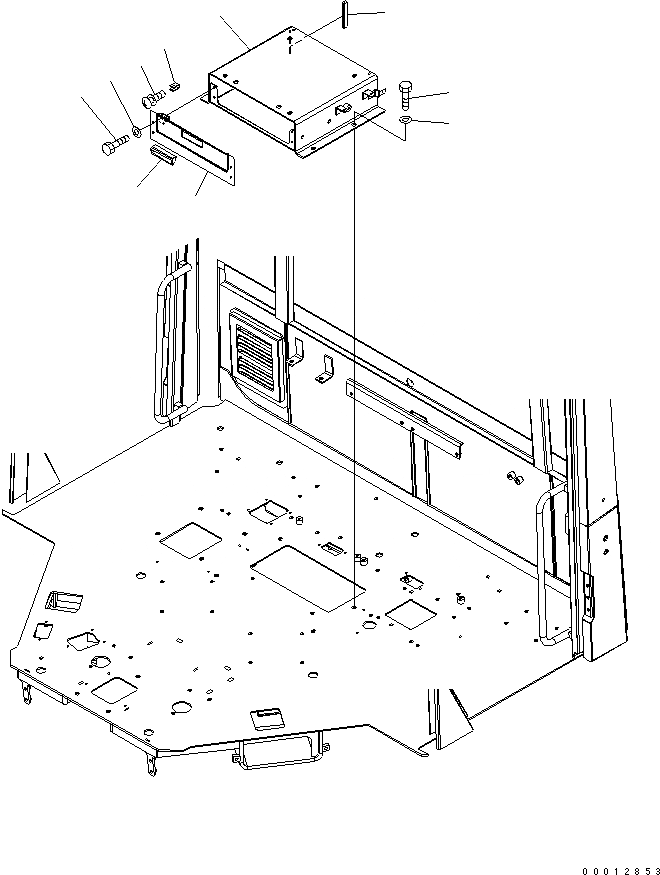 00012853