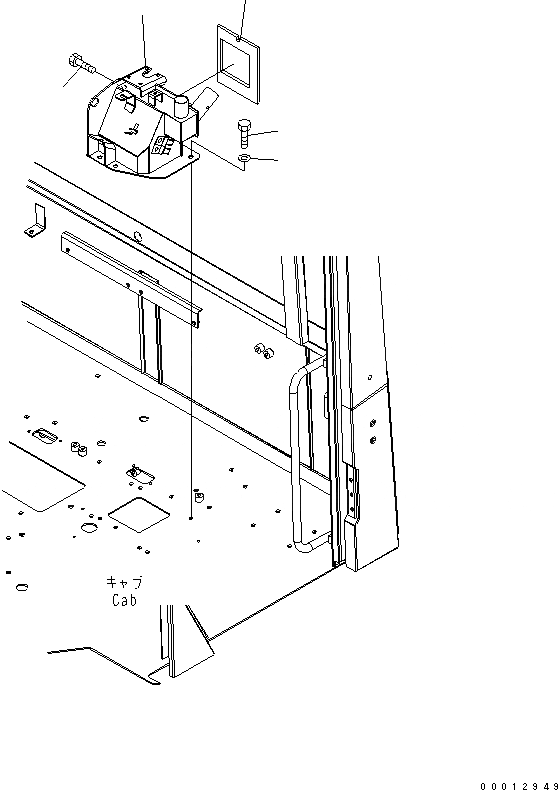 キャブ
Cab

00012949