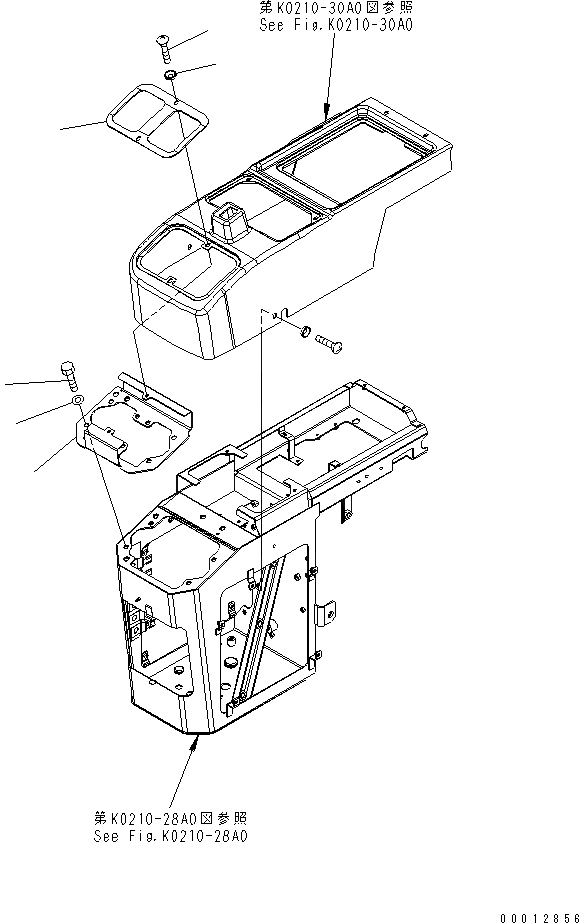 第K0210-30A0図参照
See Fig.K0210-30A0

第K0210-28A0図参照
See Fig.K0210-28A0

00012856