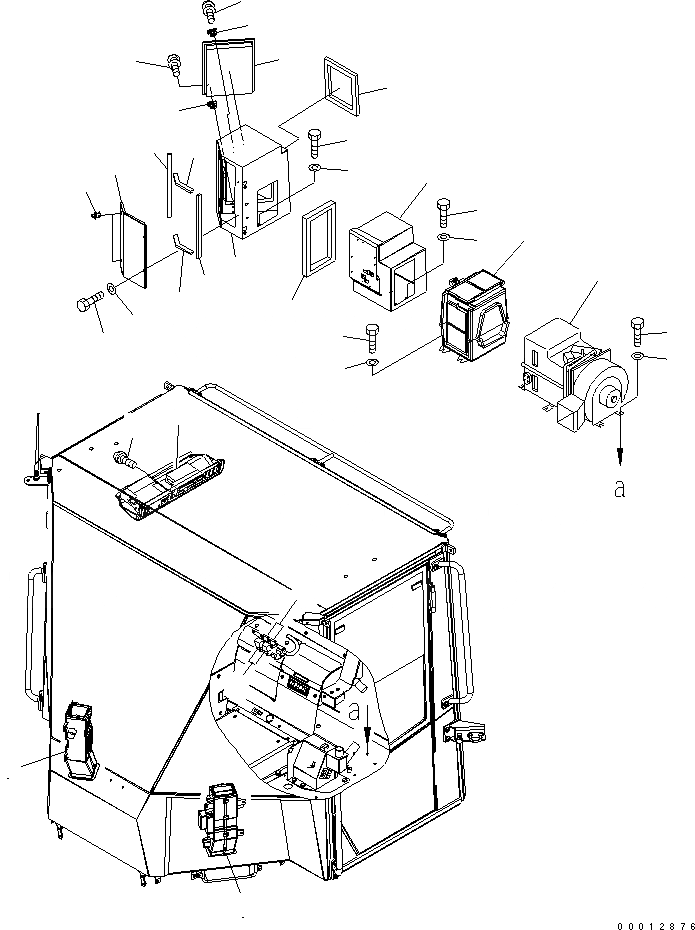 a

a

00012876