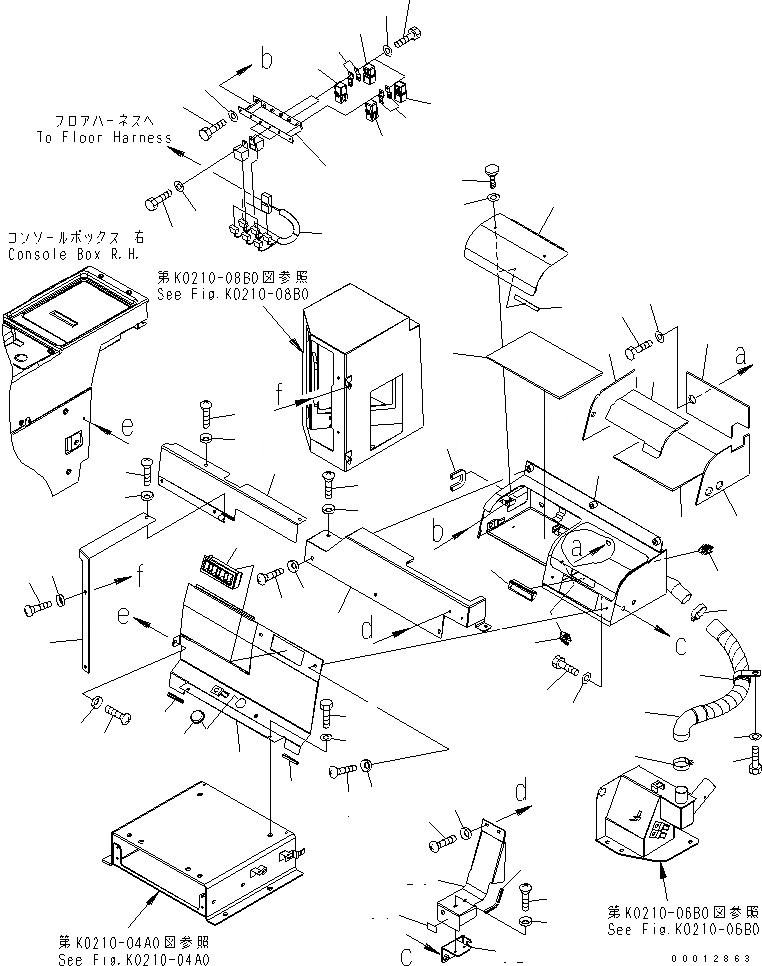 b
フロアハーネスへ
To Floor Harness
コンソールボックス 右
Console Box R.H.
第K0210-08B0図参照
See Fig.K0210-08B0
a
f
e
b
a
f
e
d
c
d
c
第K0210-04A0図参照
See Fig.K0210-04A0
第K0210-06B0図参照
See Fig.K0210-06B0
00012863