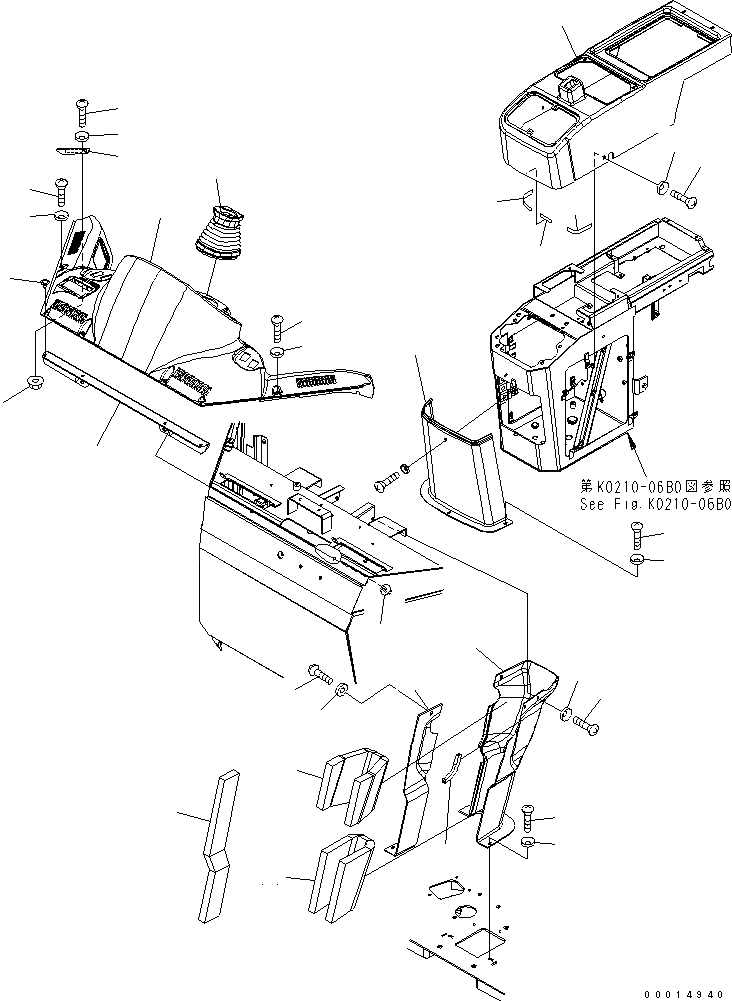 第K0210-06B0図参照
See Fig.K0210-06B0

00014940