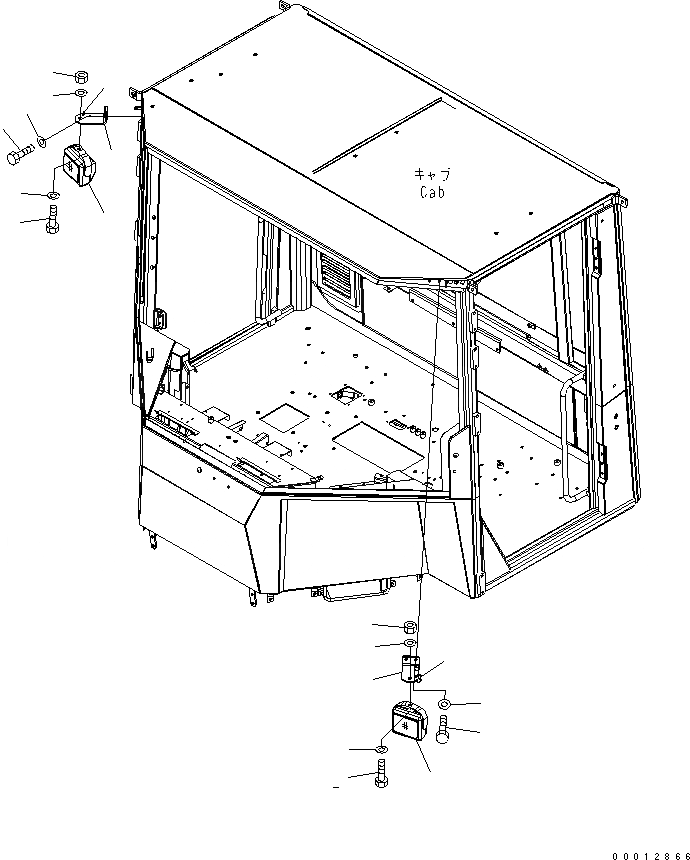 キャブ
Cab

00012866