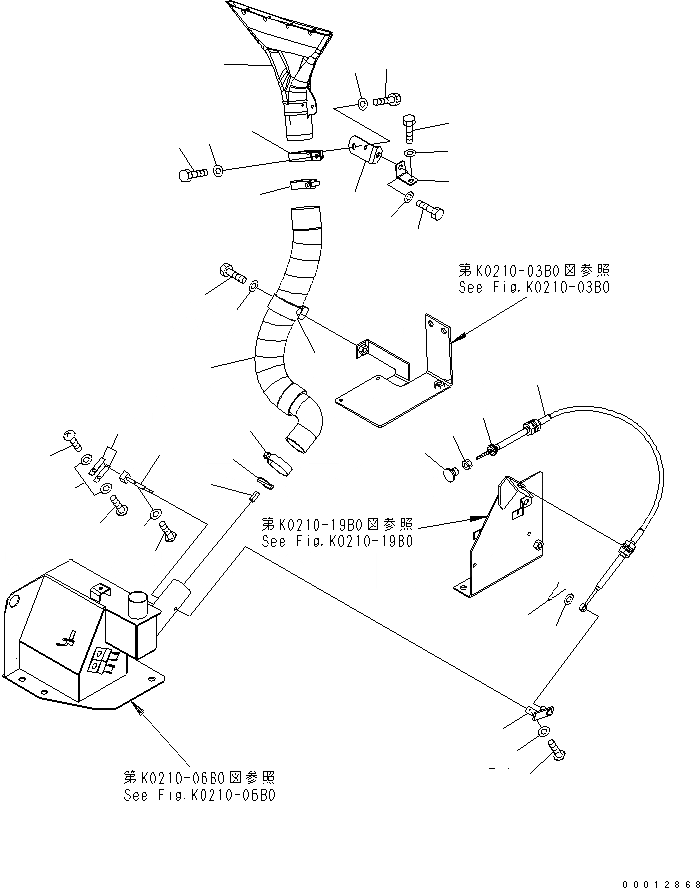 第K0210-03B0図参照
See Fig.K0210-03B0

第K0210-19B0図参照
See Fig.K0210-19B0

第K0210-06B0図参照
See Fig.K0210-06B0

00012868