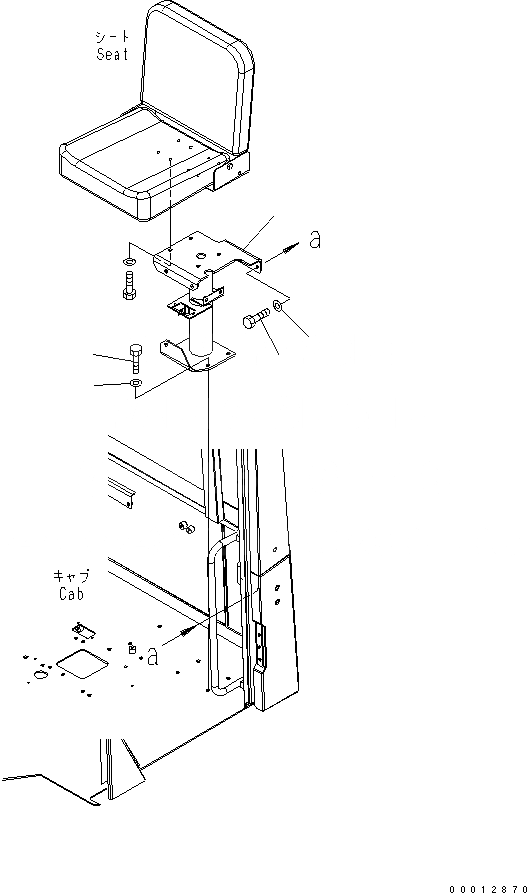 シート
Seat

a

キャブ
Cab

a

00012870