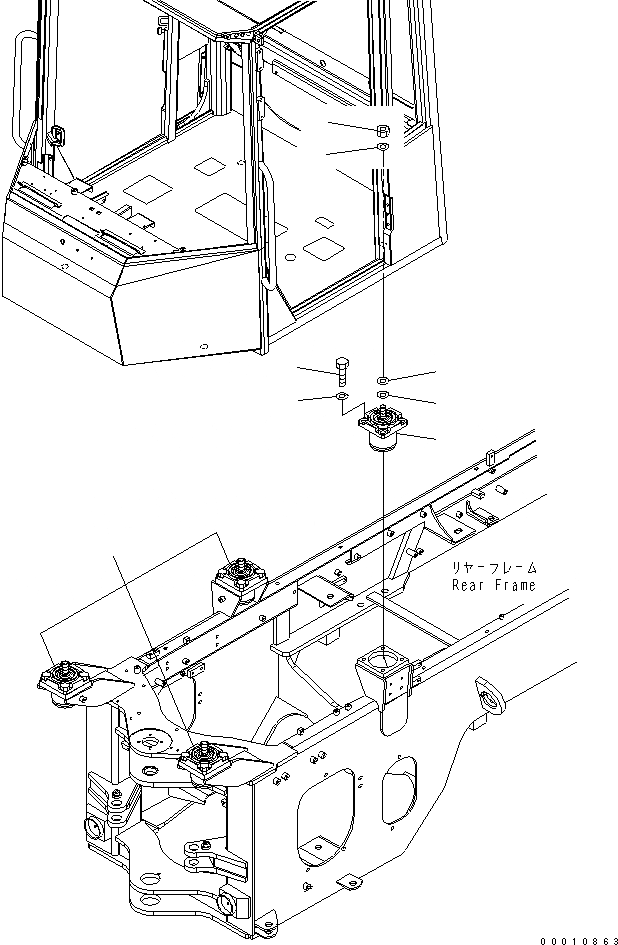 リヤーフレーム
Rear Frame

00010863