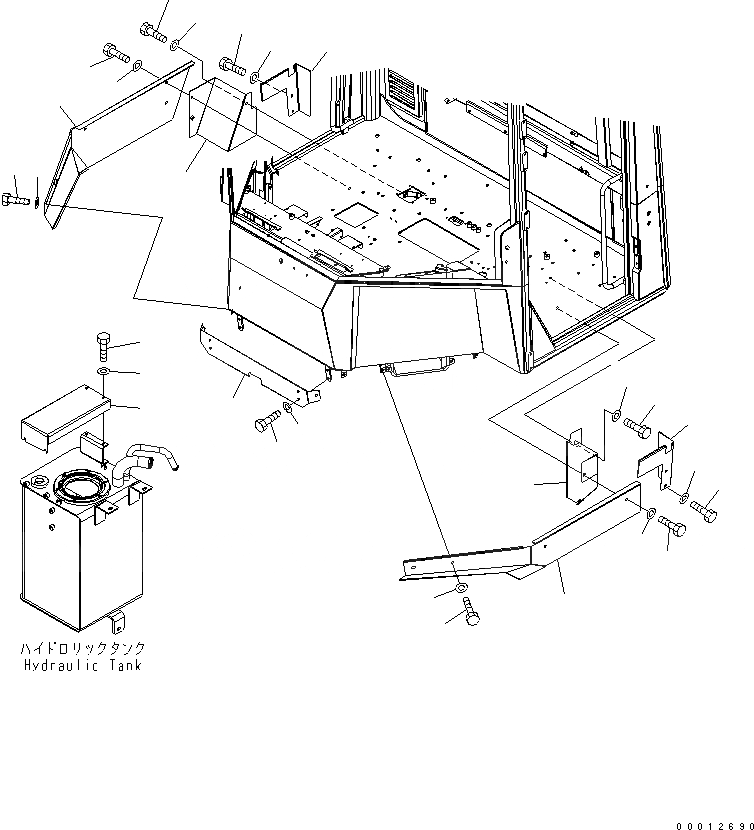 ハイドロリックタンク
Hydraulic Tank

00012690