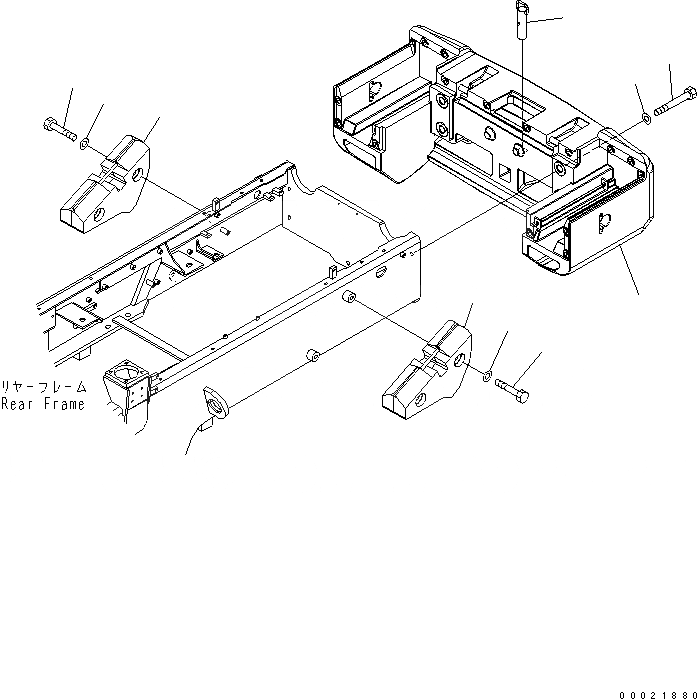 リヤーフレーム
Rear Frame

00021880