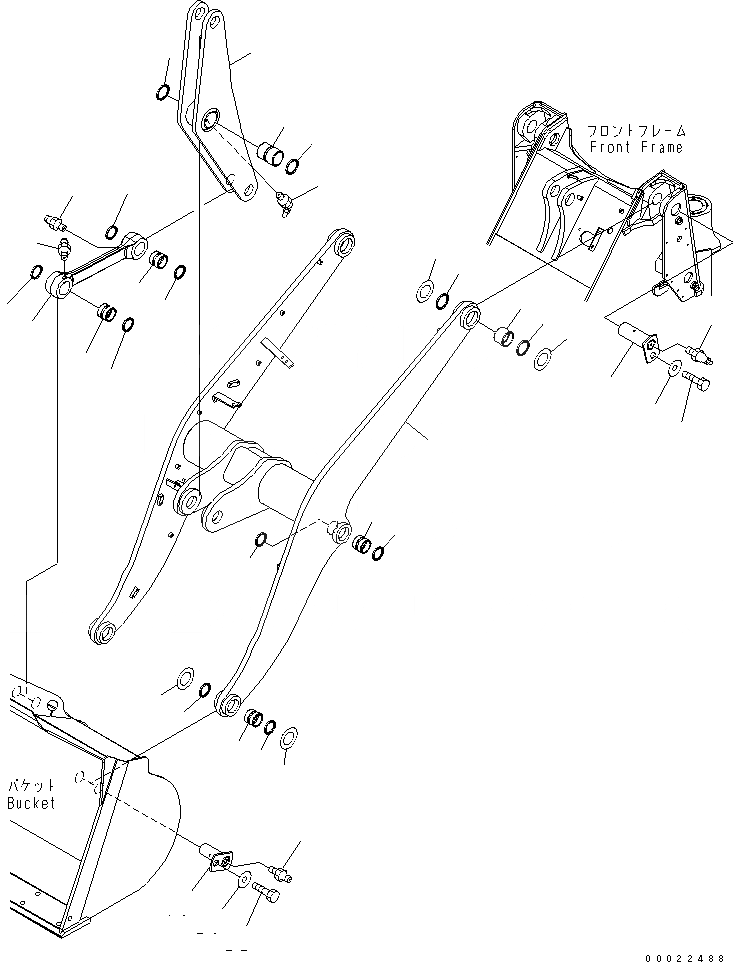 フロントフレーム
Front Frame

バケット
Bucket

00022488