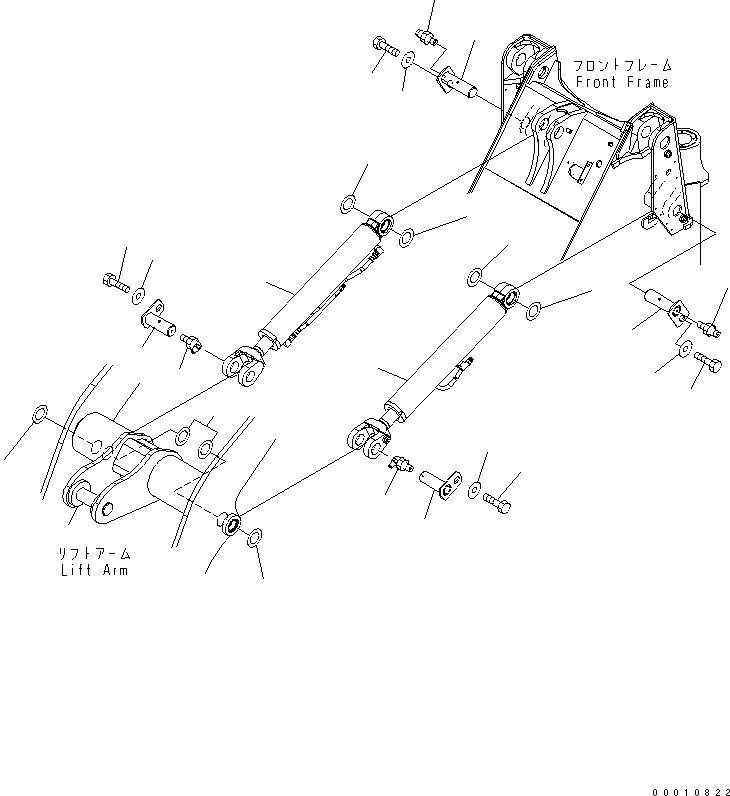 フロントフレーム
Front Frame

リフトアーム
Lift Arm

00010822