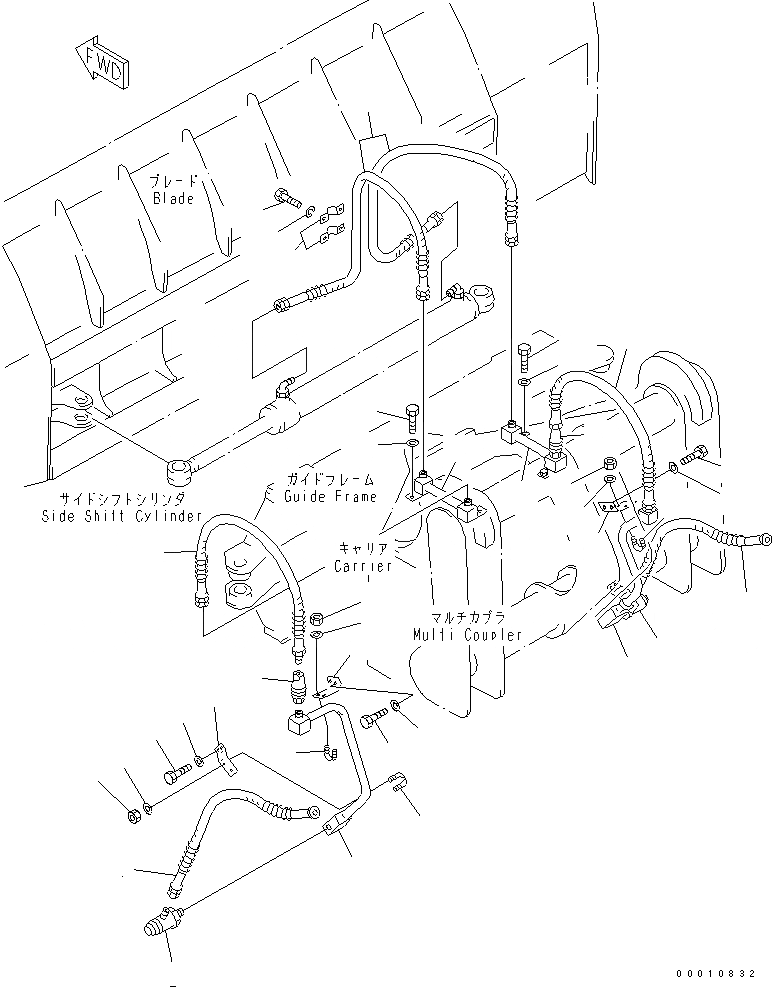 FWD

ブレード
Blade

サイドシフトシリンダ
Side Shift Cylinder

ガイドフレーム
Guide Frame

キャリア
Carrier

マルチカプラ
Multi Coupler

00010832