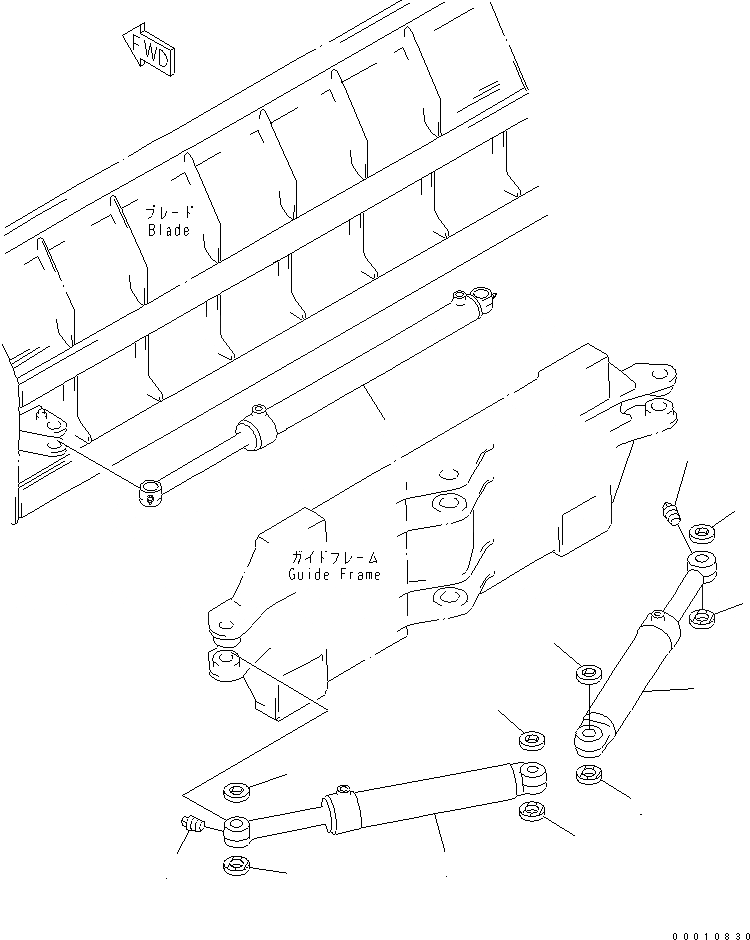 FWD

ブレード
Blade

ガイドフレーム
Guide Frame

00010830