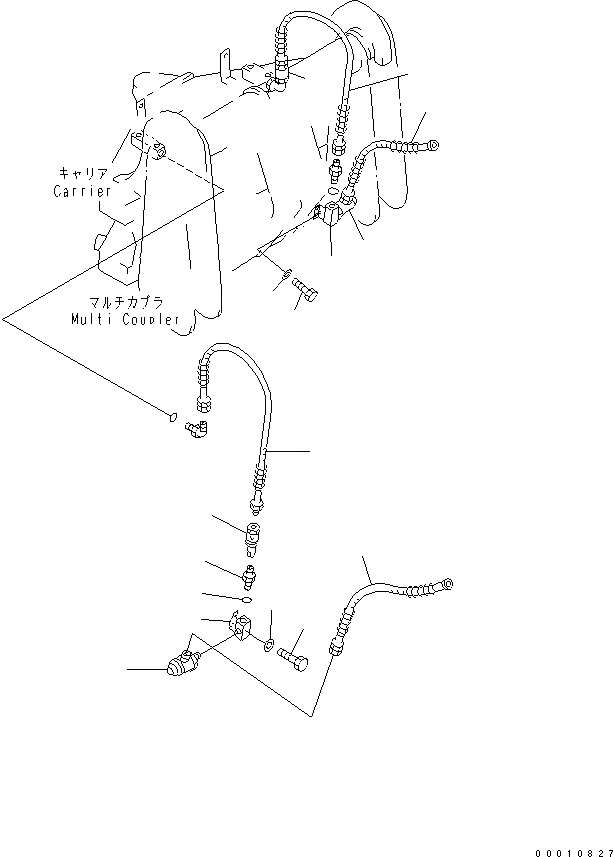 キャリア
Carrier

マルチカプラ
Multi Coupler

00010827