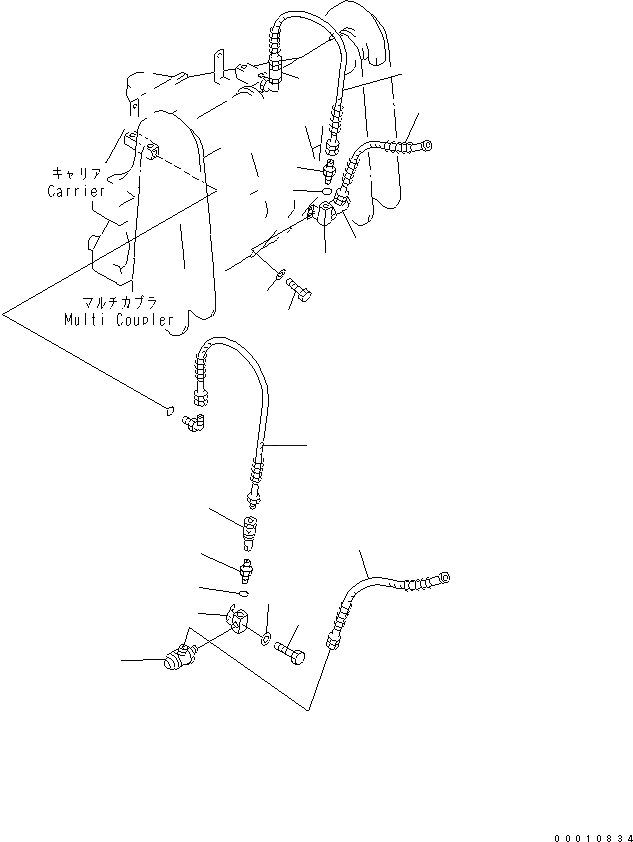 キャリア
Carrier

マルチカプラ
Multi Coupler

00010834