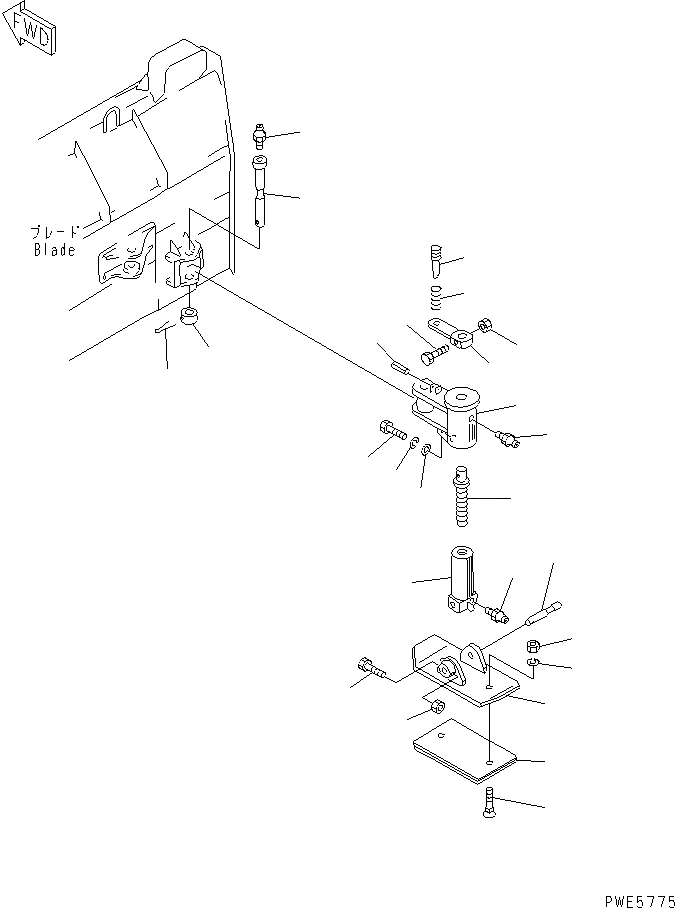 FWD

ブレード
Blade

PWE5775