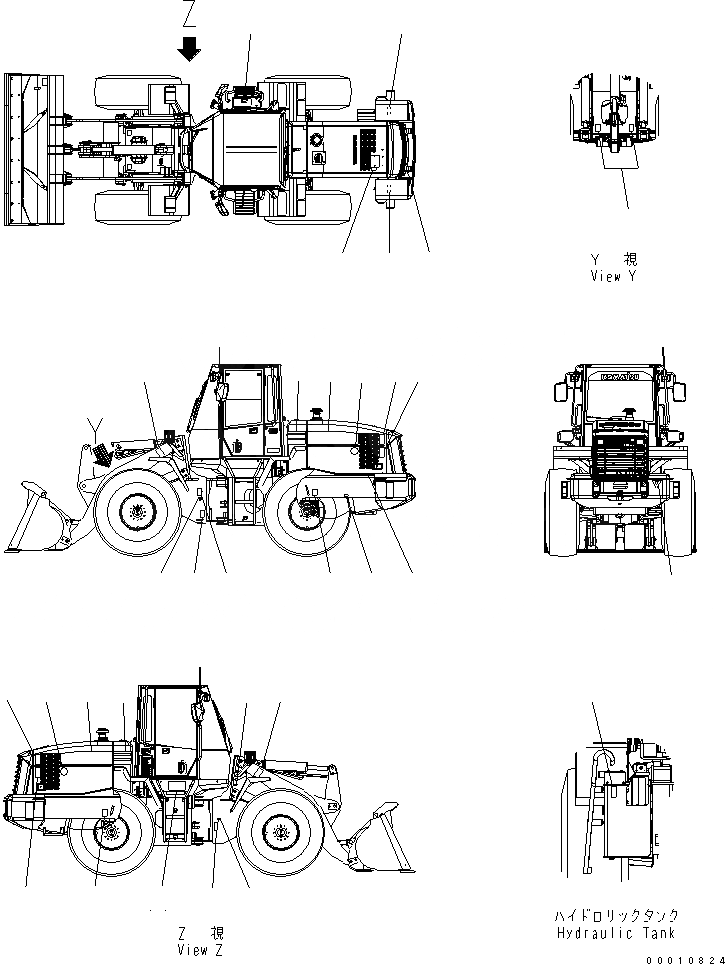 Z

Y 視
View Y

Y

KOMATSU

Z 視
View Z

ハイドロリックタンク
Hydraulic Tank

00010824