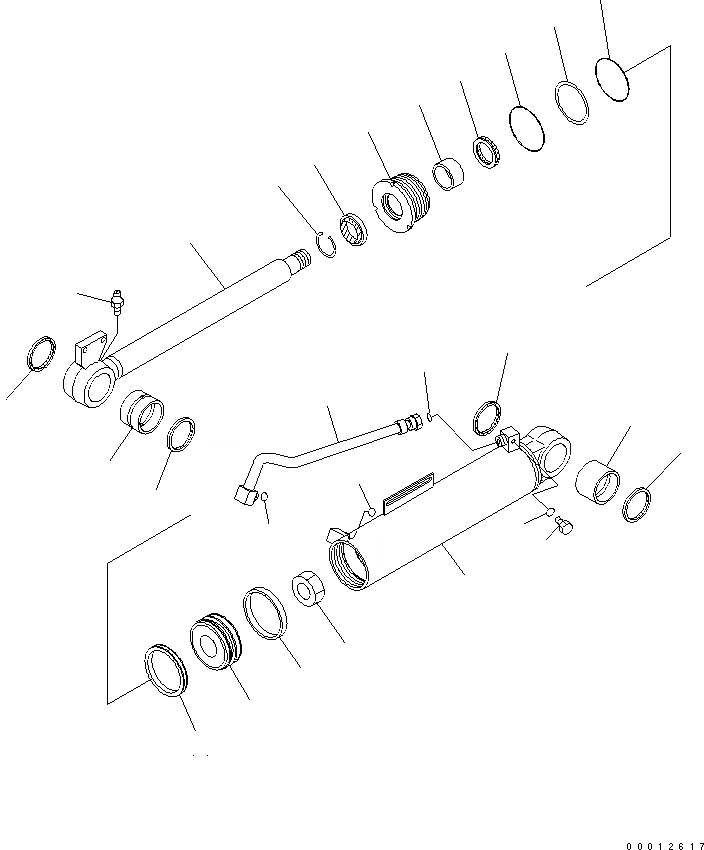 00012617