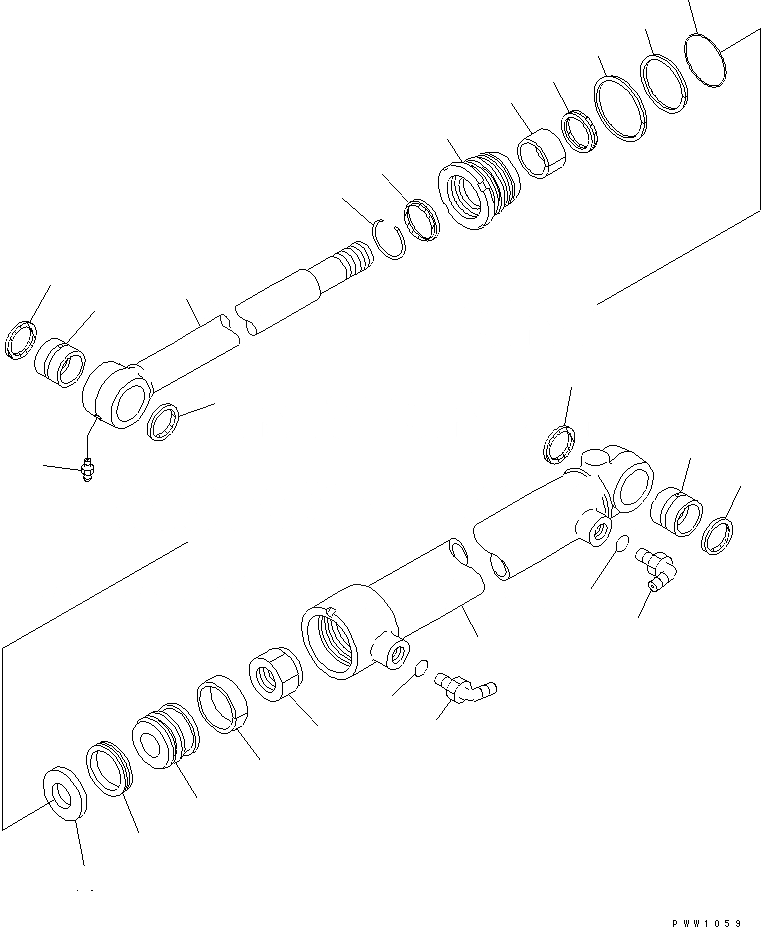 PWW1059