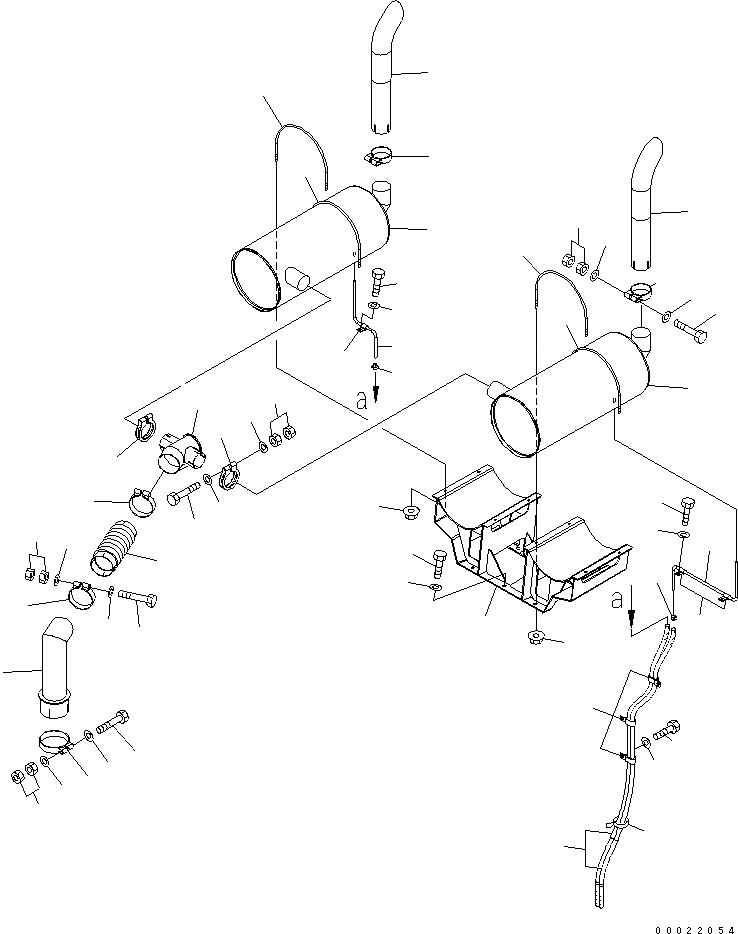 a

a

00022054