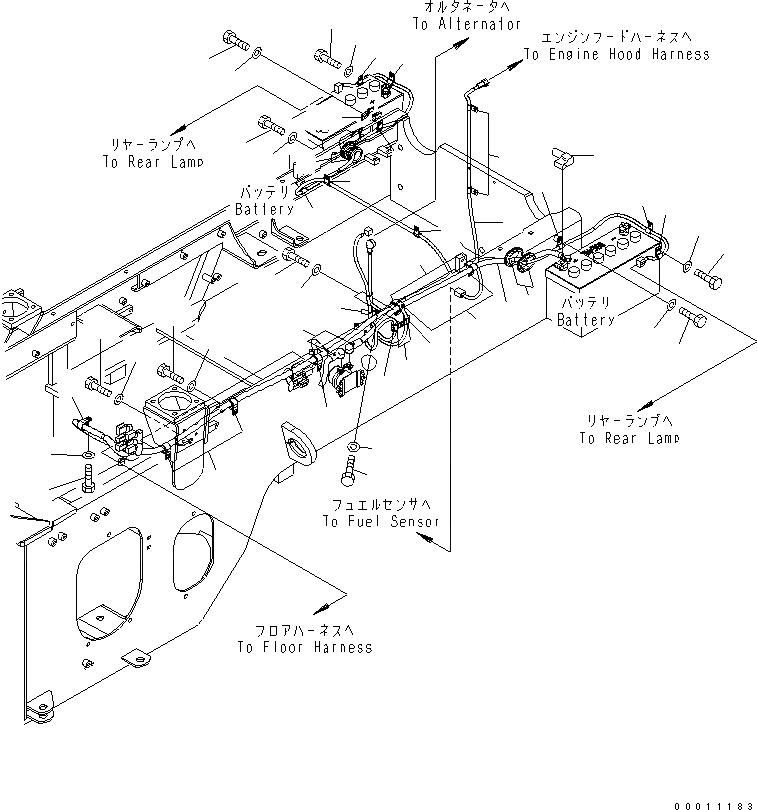 オルタネータへ
To Alternator

エンジンフードハーネスへ
To Engine Hood Harness

リヤーランプへ
To Rear Lamp

バッテリ
Battery

バッテリ
Battery

リヤーランプへ
To Rear Lamp

フュエルセンサへ
To Fuel Sensor

フロアハーネスへ
To Floor Harness

00011183