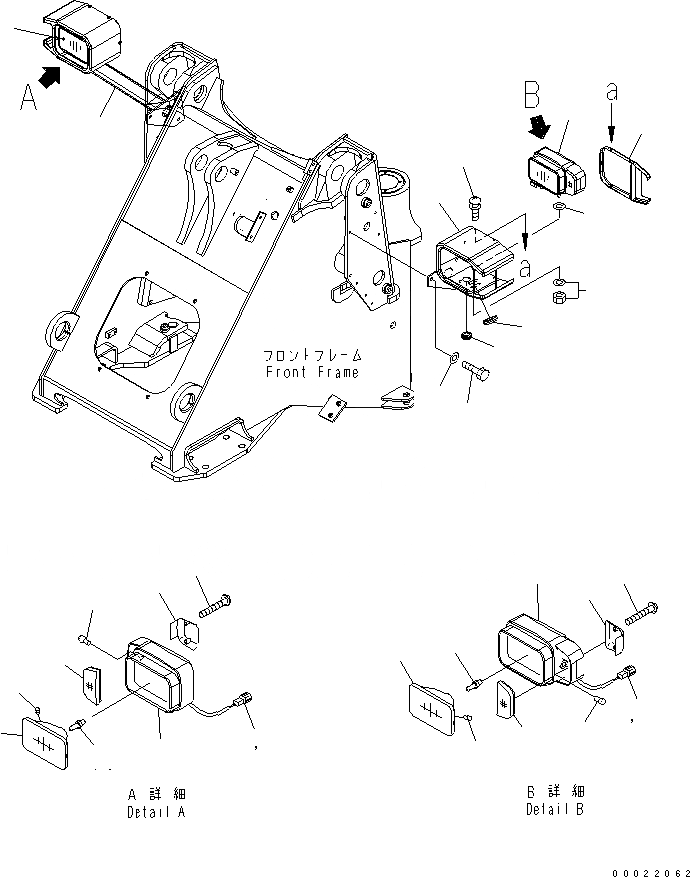 A

B

a

a

フロントフレーム
Front Frame

A 詳細
Detail A

B 詳細
Detail B

00022062