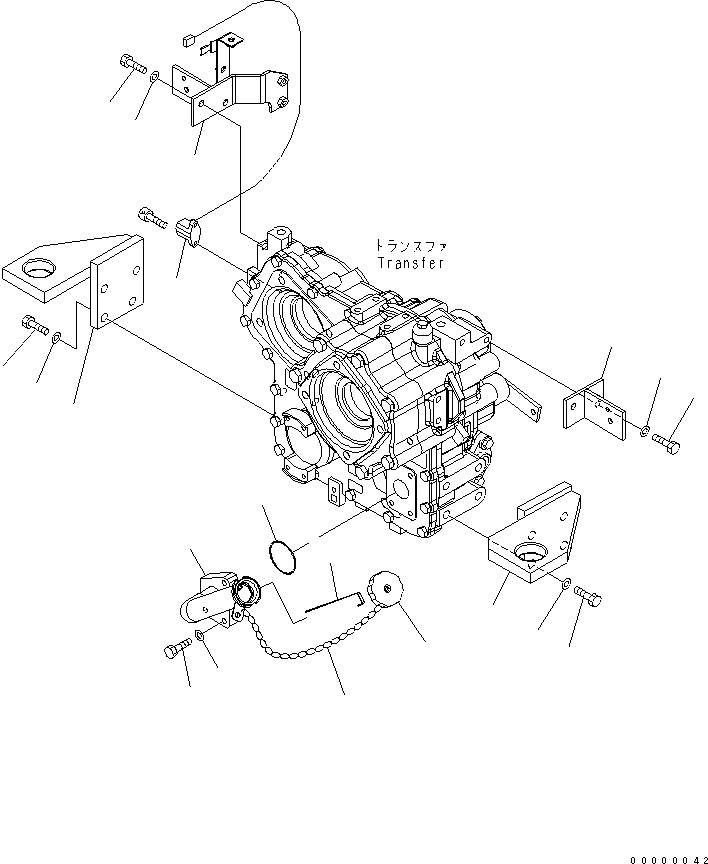 トランスファ
Transfer

00000042