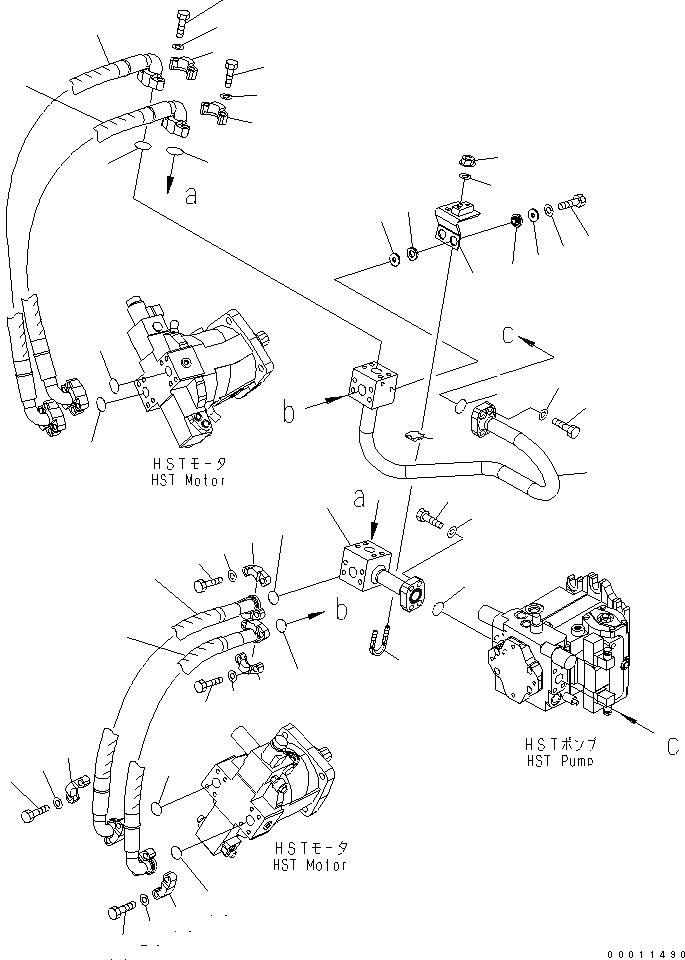 a

C

b

HSTモータ
HST Motor

a

b

HSTポンプ
HST Pump

C

HSTモータ
HST Motor

00011490