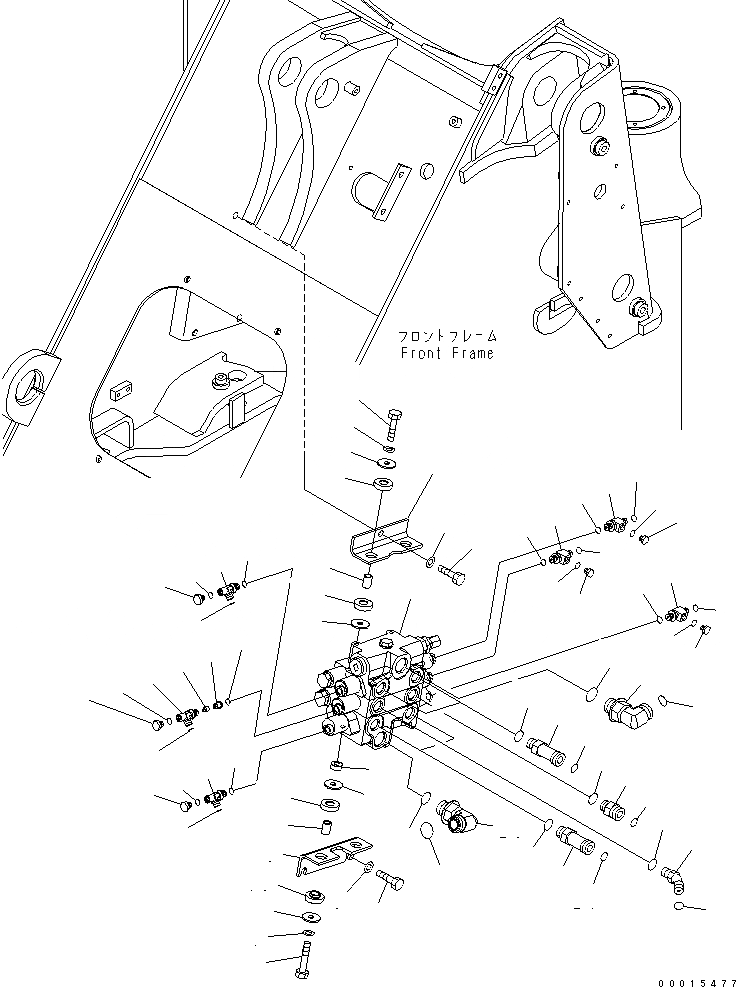 フロントフレーム
Front Frame

00015477