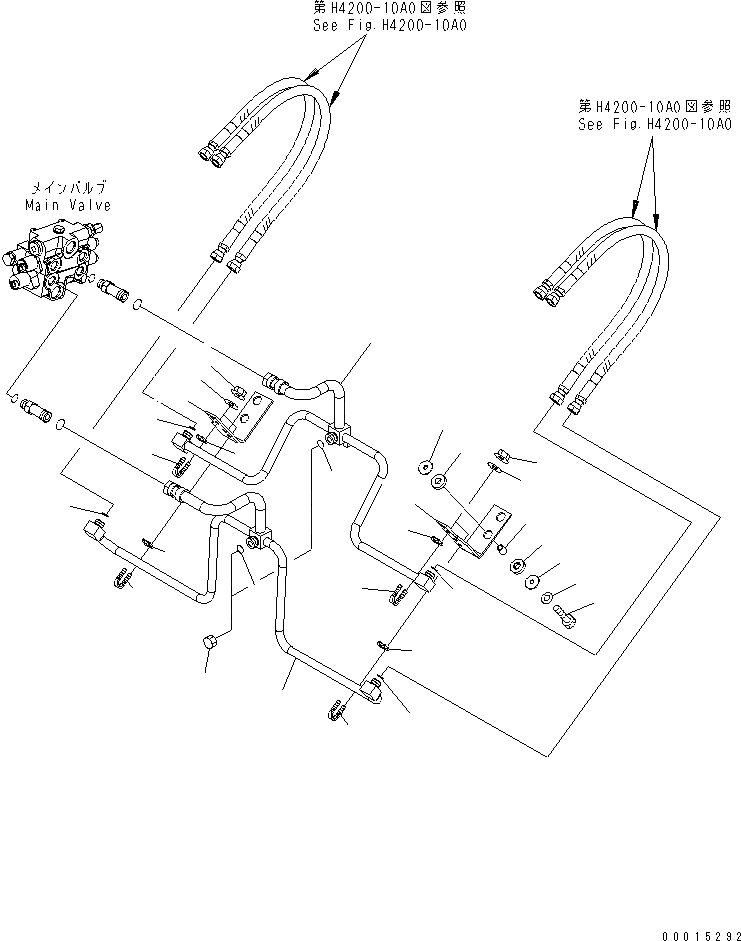 第H4200-10A0図参照
See Fig.H4200-10A0

第H4200-10A0図参照
See Fig.H4200-10A0

メインバルブ
Main Valve

00015292