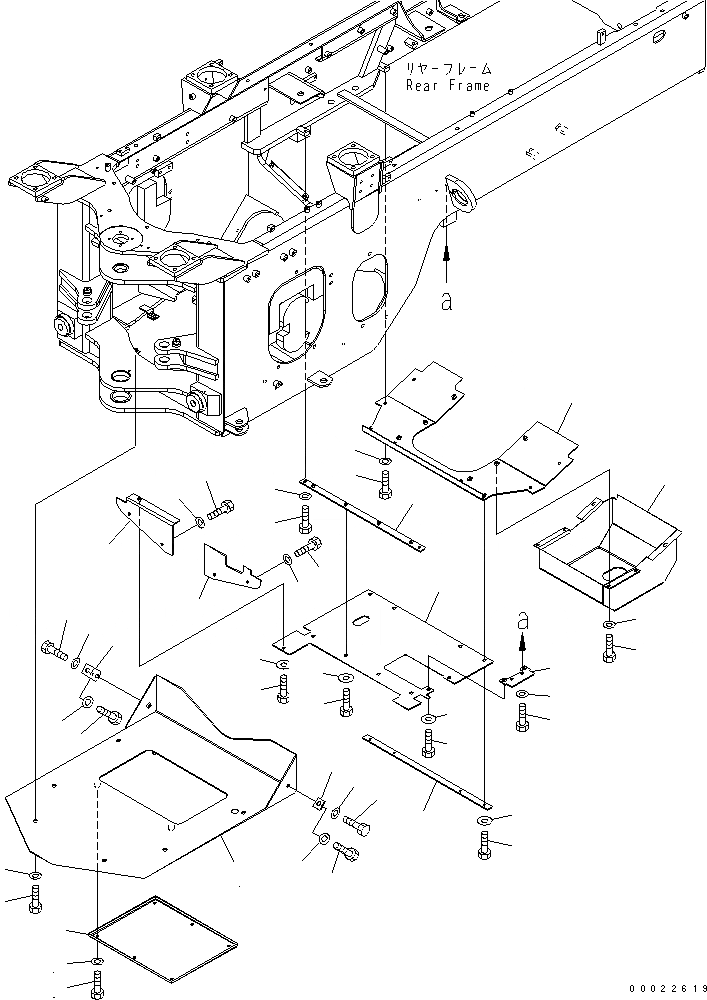 リヤーフレーム
Rear Frame

a

a

00022619