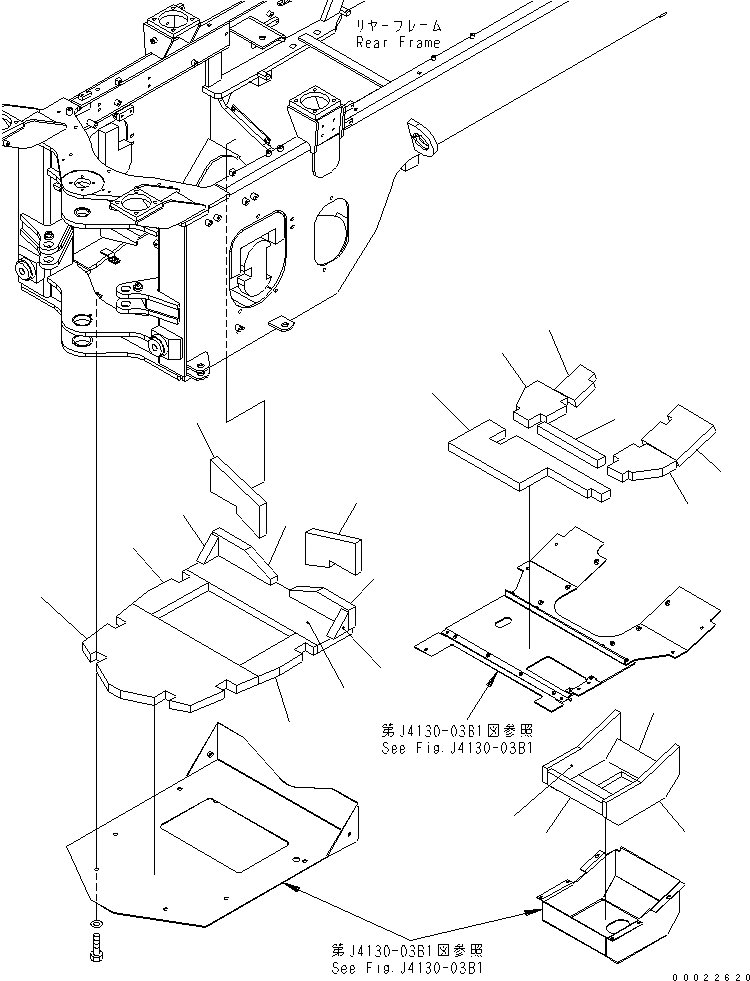 リヤーフレーム
Rear Frame

第J4130-03B1図参照
See Fig.J4130-03B1

第J4130-03B1図参照
See Fig.J4130-03B1

00022620