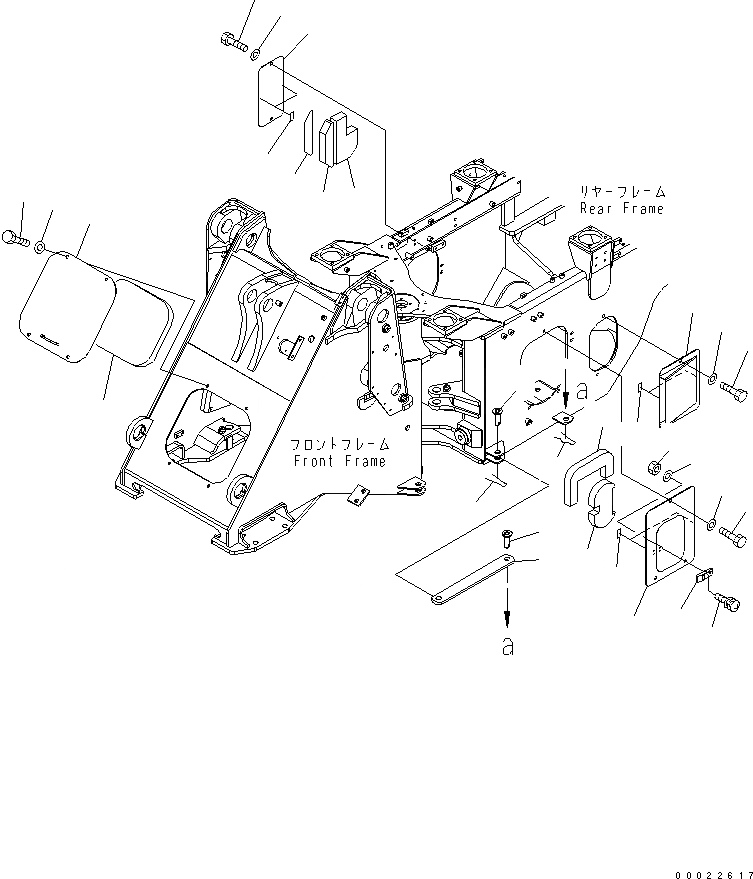 リヤーフレーム
Rear Frame

a

フロントフレーム
Front Frame

a

00022617