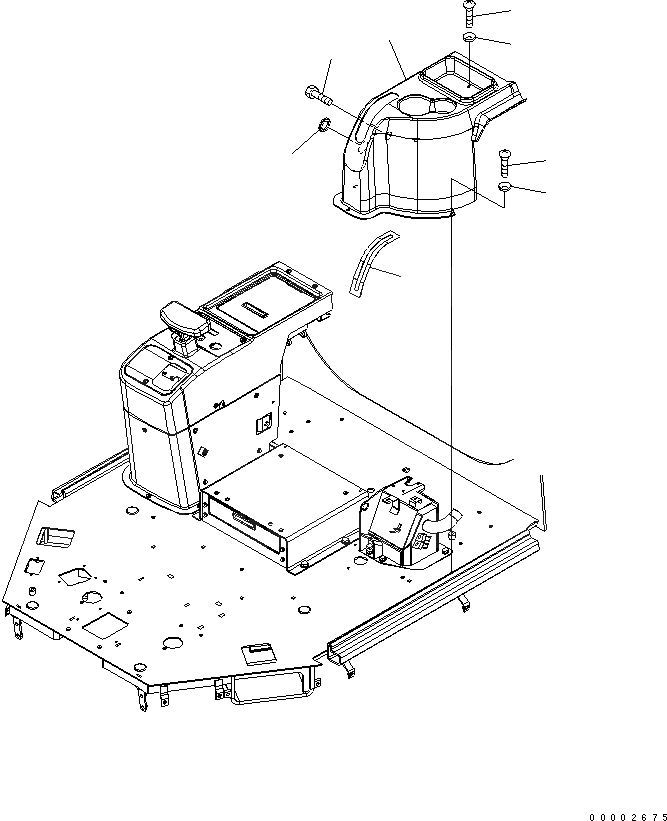 00002675