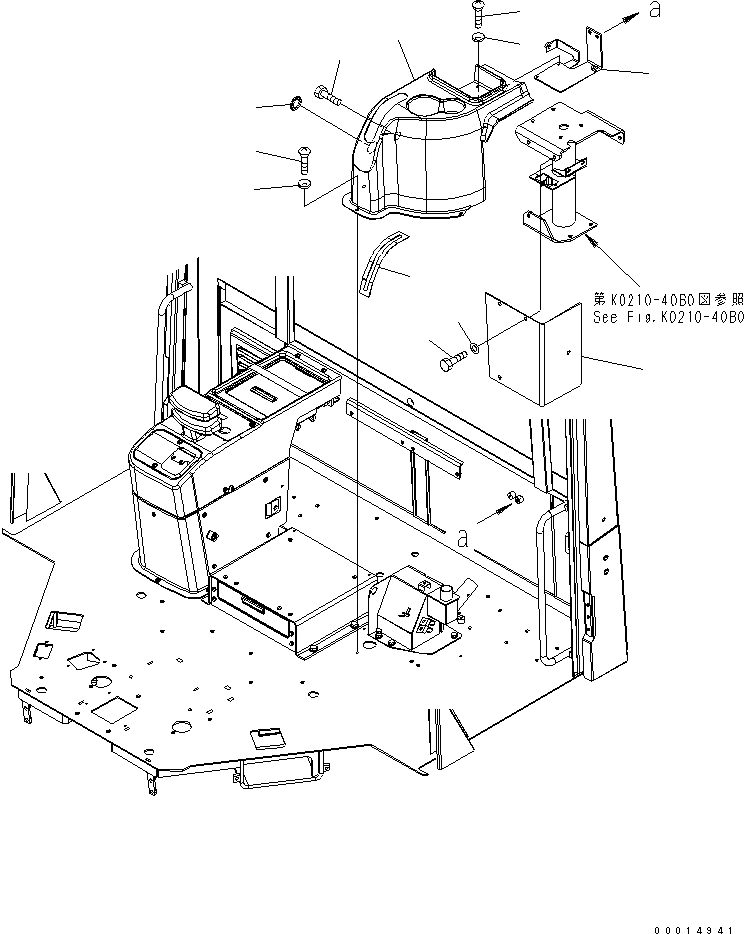 a

第K0210-40B0図参照
See Fig.K0210-40B0

a

00014941